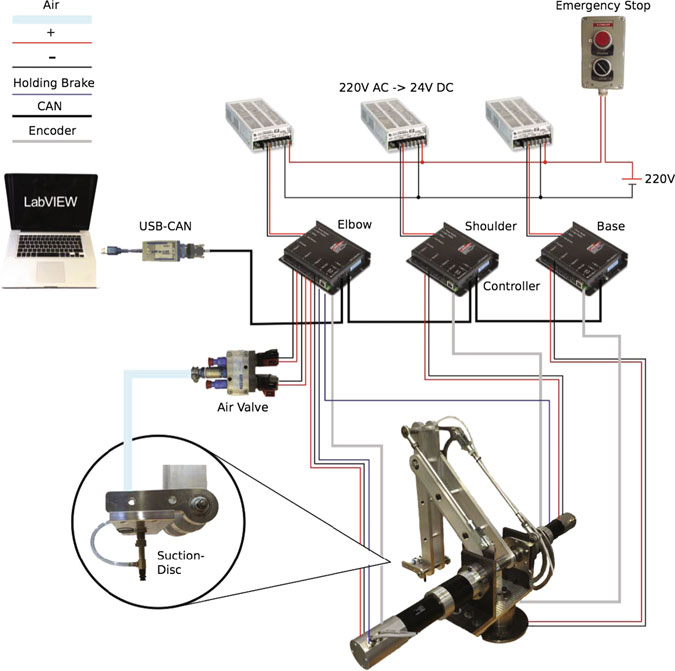 Air
+
-
Holding Brake
CAN
Encoder

Emergency Stop

220V AC -> 24V DC

220V

LabVIEW

USB-CAN

Elbow
Shoulder
Base
Controller

Air Valve

Suction-Disc