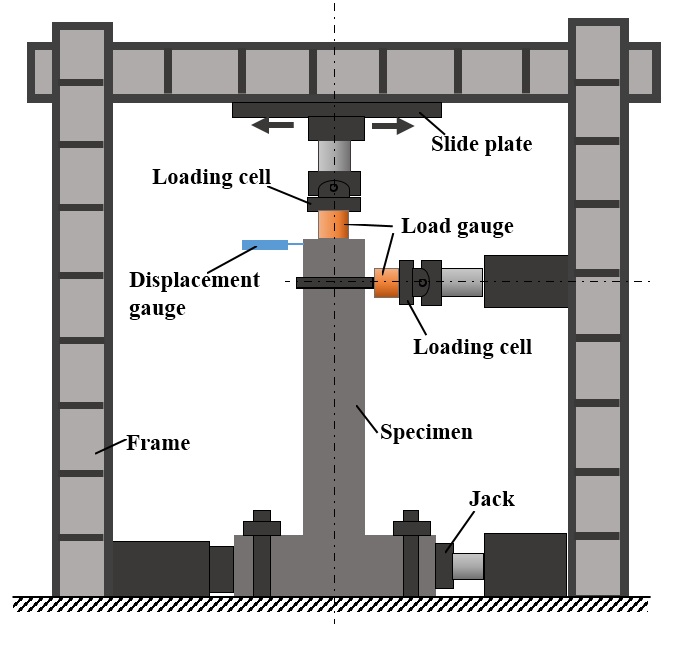 Slide plate

Loading cell

Load gauge

Displacement gauge

Loading cell

Specimen

Frame

Jack