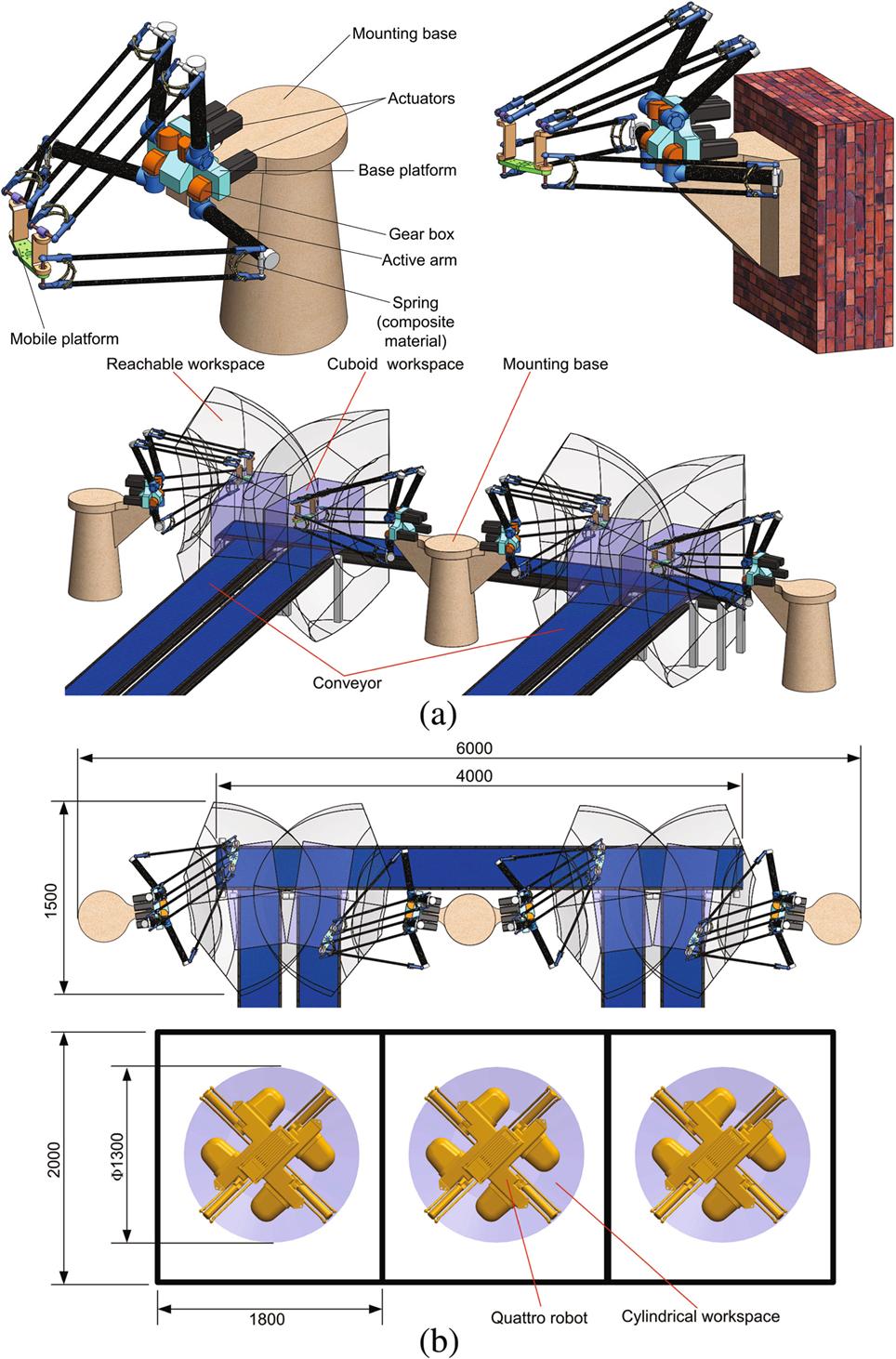 Mounting base
Actuators
Base platform
Gear box
Active arm
Spring (composite material)
Mobile platform
Reachable workspace
Cuboid workspace
Mounting base
Conveyor
(a)
6000
4000
1500
2000
Φ1300
1800
Quattro robot
Cylindrical workspace
(b)