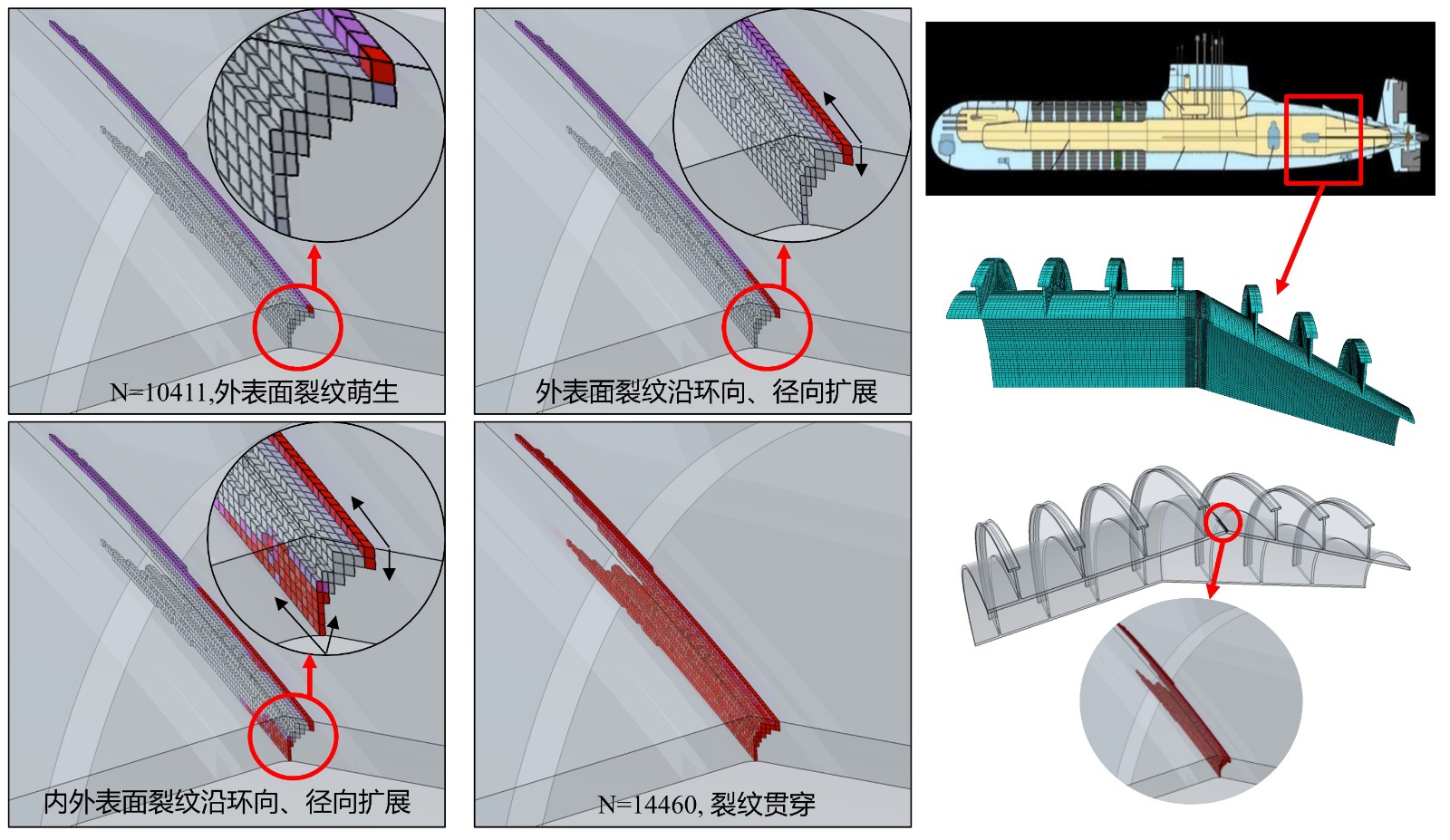 N=10411,外表面裂纹萌生

外表面裂纹沿环向、径向扩展

内外表面裂纹沿环向、径向扩展

N=14460, 裂纹贯穿